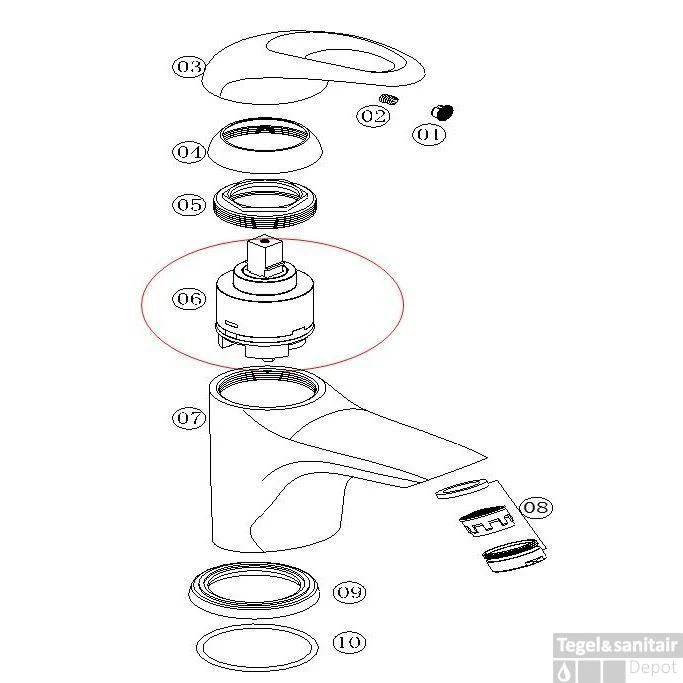 03
02
01
04
05
06
07
08
09
10
Tegel&sanitair
Depot