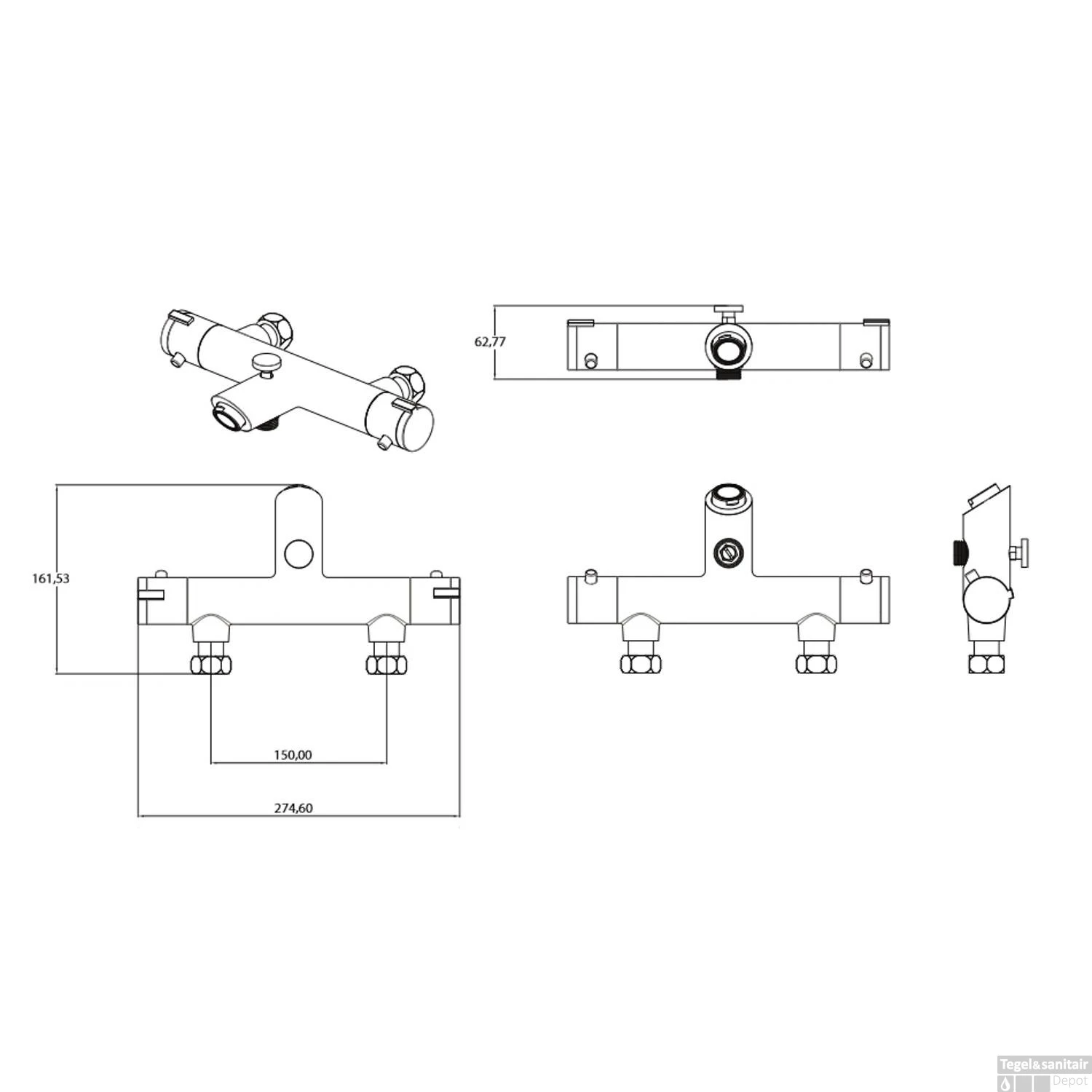 62,77

161,53

150,00

274,60

Tegel&sanitair Depot