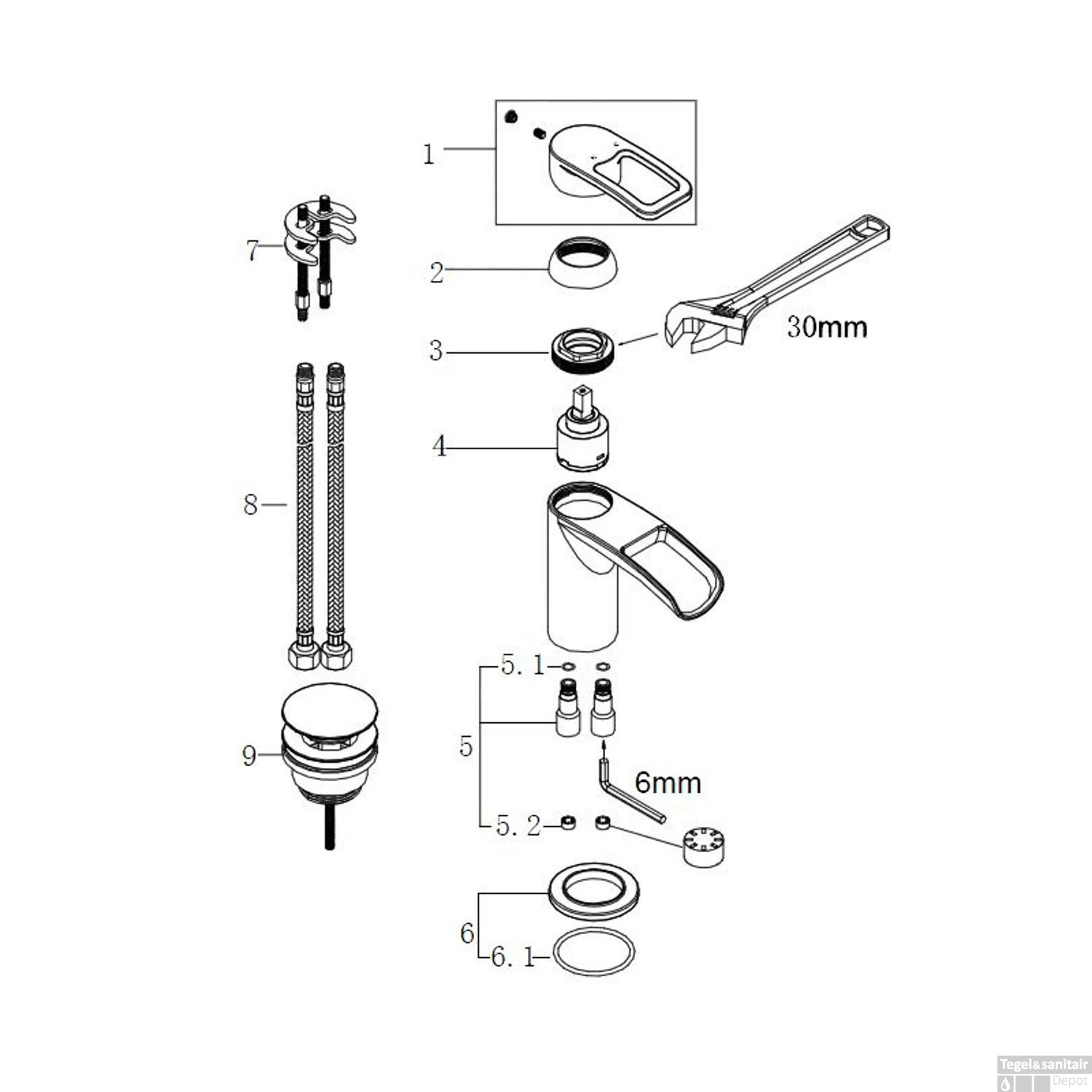 1
7
2
3
30mm
4
8
5. 1
5
9
6mm
5. 2
6
6. 1
Tegel&sanitair
Depot