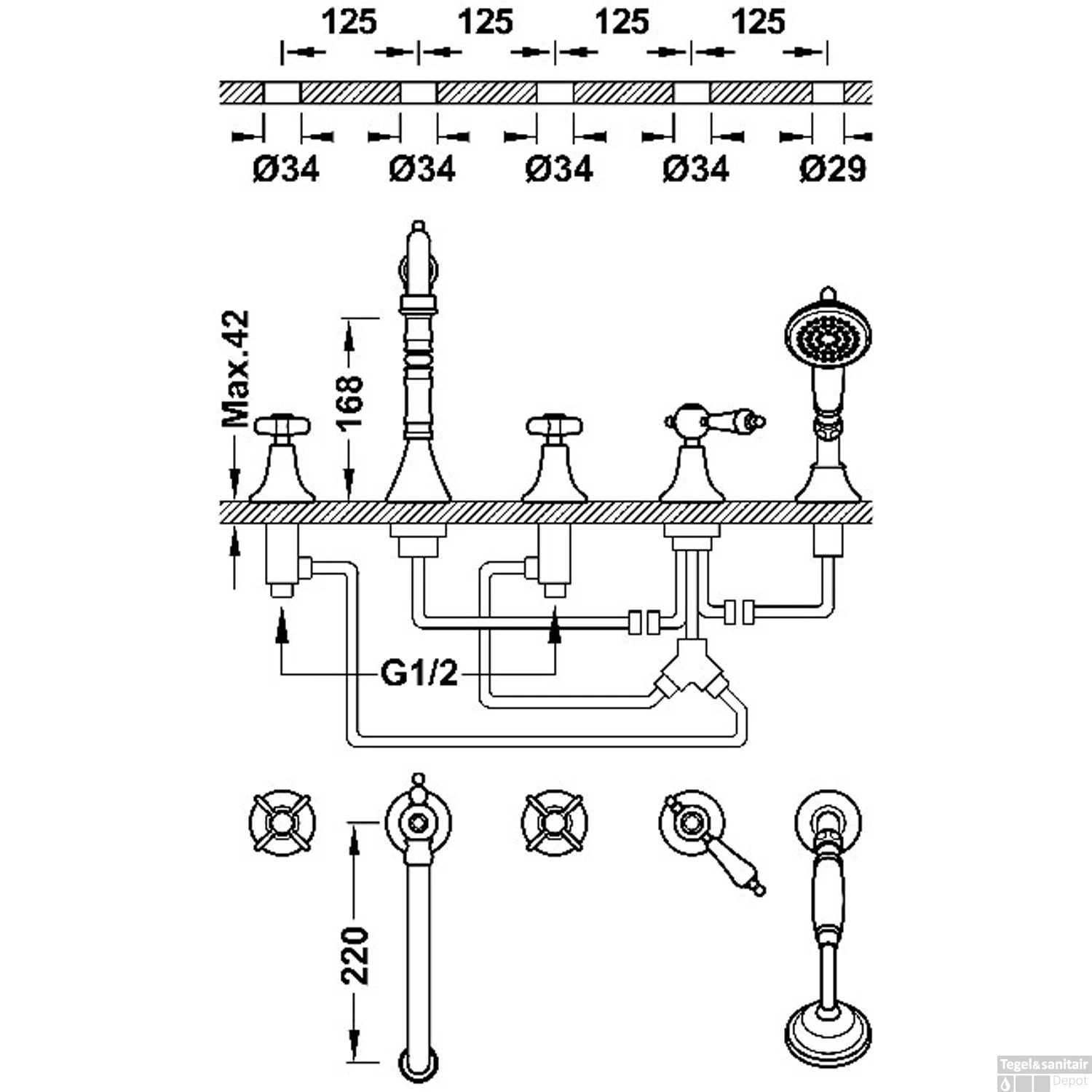 125 125 125 125

Ø34 Ø34 Ø34 Ø34 Ø29

Max.42

168

G1/2

220

Tegel&sanitair Depot