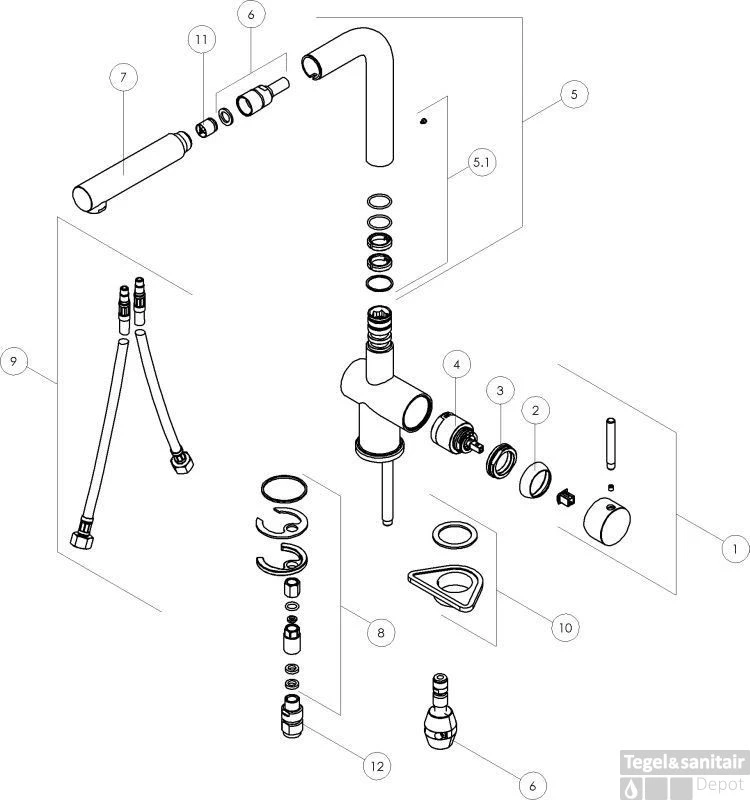 6
11
7
5
5.1
9
4
3
2
1
8
10
12
6
Tegel&sanitair
Depot