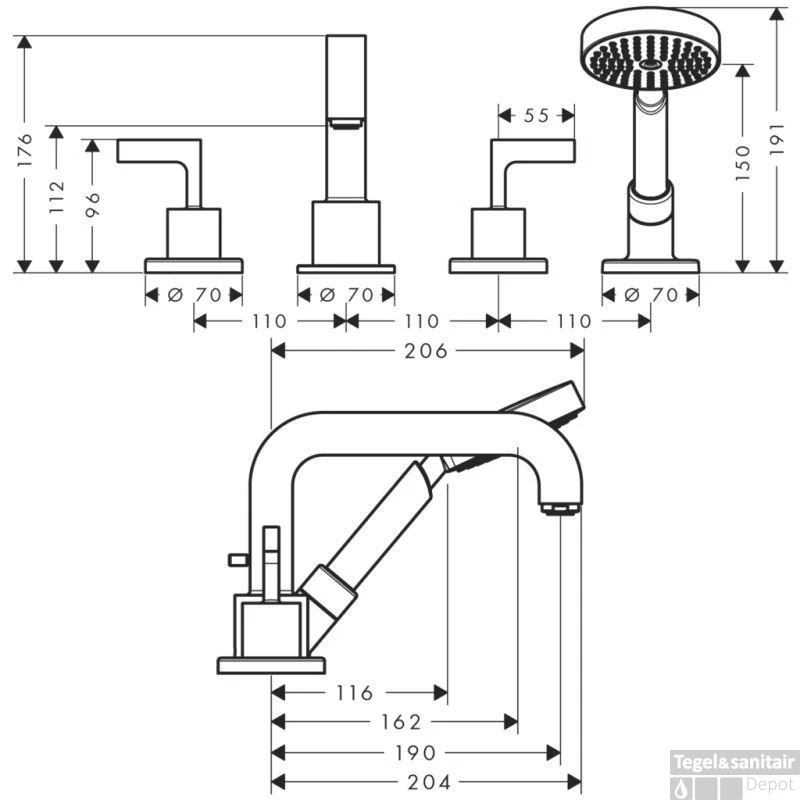 176
112
96
55
150
191
Ø 70
Ø 70
Ø 70
110
110
110
206
116
162
190
204
Tegel&sanitair
Depot