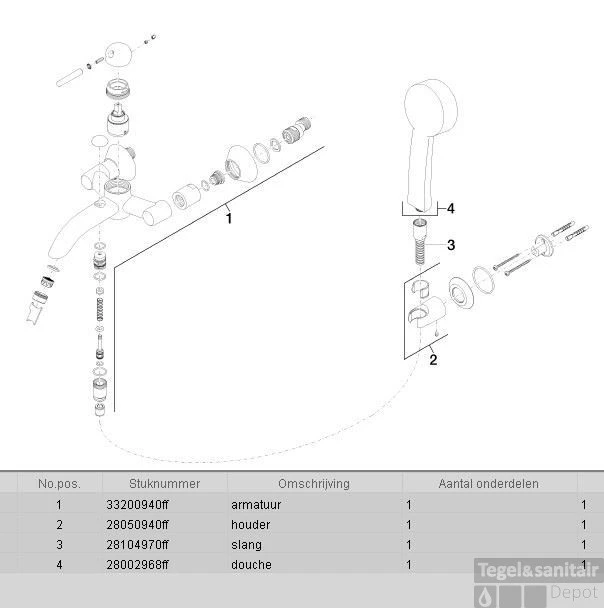 1

4

3

2

| No.pos. | Stuknummer | Omschrijving | Aantal onderdelen | |
|---|---|---|---|---|
| 1 | 33200940ff | armatuur | 1 | 1 |
| 2 | 28050940ff | houder | 1 | 1 |
| 3 | 28104970ff | slang | 1 | 1 |
| 4 | 28002968ff | douche | 1 | 1 |

Tegel&sanitair Depot