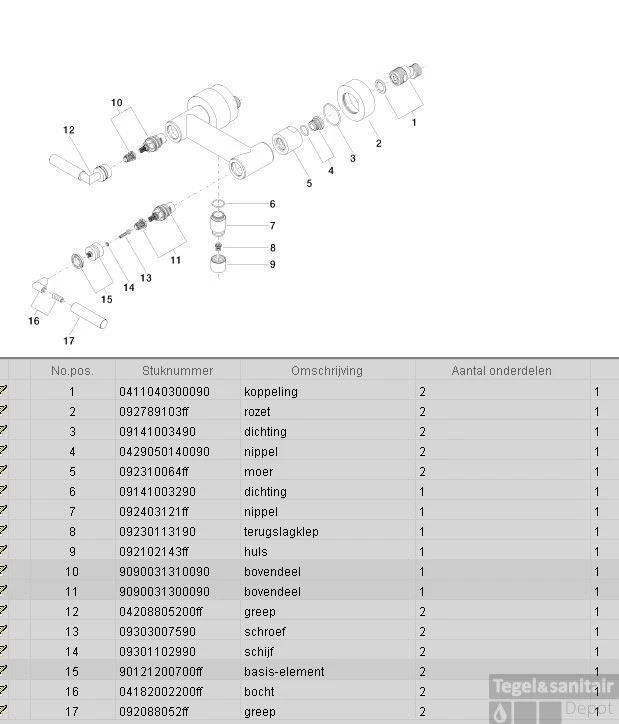 10
12
1
2
3
4
5
6
7
8
9
11
13
14
15
16
17

| No.pos. | Stuknummer | Omschrijving | Aantal onderdelen | |
|---|---|---|---|---|
| 1 | 0411040300090 | koppeling | 2 | 1 |
| 2 | 092789103ff | rozet | 2 | 1 |
| 3 | 09141003490 | dichting | 2 | 1 |
| 4 | 0429050140090 | nippel | 2 | 1 |
| 5 | 092310064ff | moer | 2 | 1 |
| 6 | 09141003290 | dichting | 1 | 1 |
| 7 | 092403121ff | nippel | 1 | 1 |
| 8 | 09230113190 | terugslagklep | 1 | 1 |
| 9 | 092102143ff | huls | 1 | 1 |
| 10 | 9090031310090 | bovendeel | 1 | 1 |
| 11 | 9090031300090 | bovendeel | 1 | 1 |
| 12 | 04208805200ff | greep | 2 | 1 |
| 13 | 09303007590 | schroef | 2 | 1 |
| 14 | 09301102990 | schijf | 2 | 1 |
| 15 | 90121200700ff | basis-element | 2 | 1 |
| 16 | 04182002200ff | bocht | 2 | 1 |
| 17 | 092088052ff | greep | 2 | 1 |

Tegel&sanitair Depot