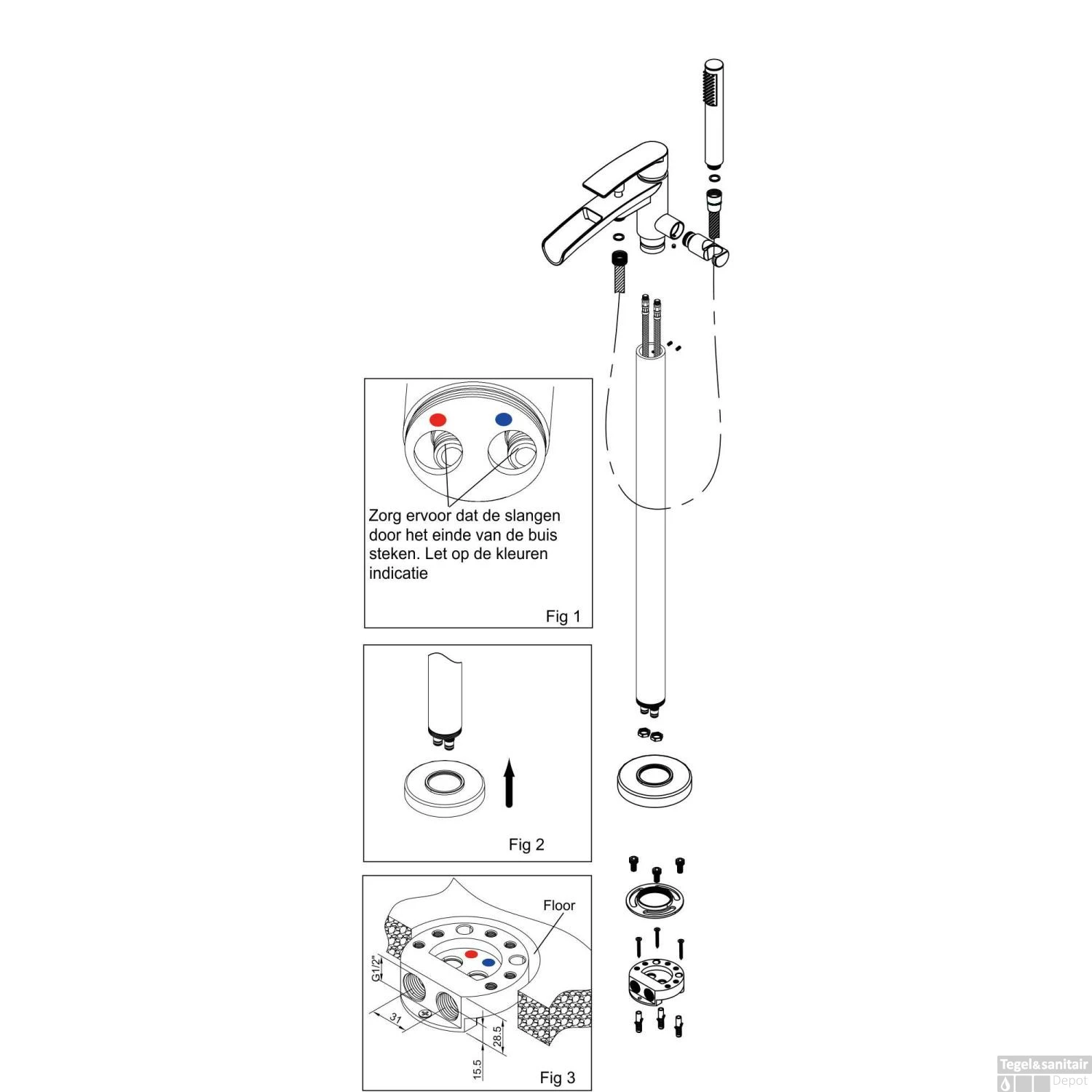 Zorg ervoor dat de slangen door het einde van de buis steken. Let op de kleuren indicatie

Fig 1

Fig 2

Floor

G1/2"

31

28.5

15.5

Fig 3

Tegel&sanitair Depot